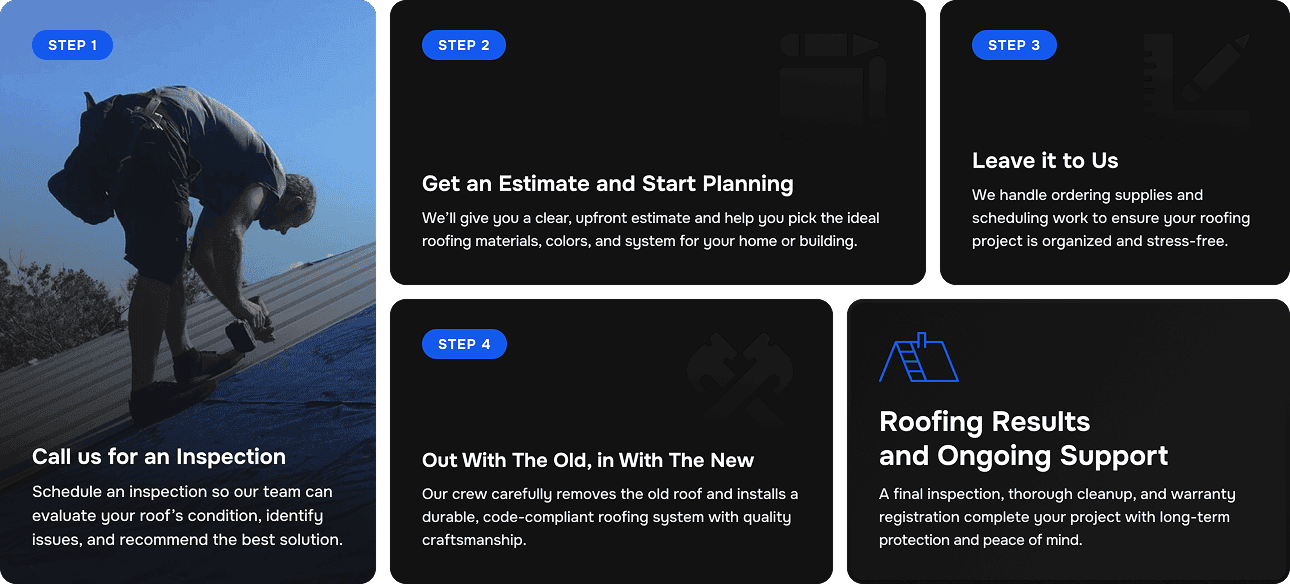 STEP 1

Call us for an Inspection

Schedule an inspection so our team can evaluate your roof's condition, identify issues, and recommend the best solution.

STEP 2

Get an Estimate and Start Planning

We'll give you a clear, upfront estimate and help you pick the ideal roofing materials, colors, and system for your home or building.

STEP 3

Leave it to Us

We handle ordering supplies and scheduling work to ensure your roofing project is organized and stress-free.

STEP 4

Out With The Old, in With The New

Our crew carefully removes the old roof and installs a durable, code-compliant roofing system with quality craftsmanship.

Roofing Results and Ongoing Support

A final inspection, thorough cleanup, and warranty registration complete your project with long-term protection and peace of mind.